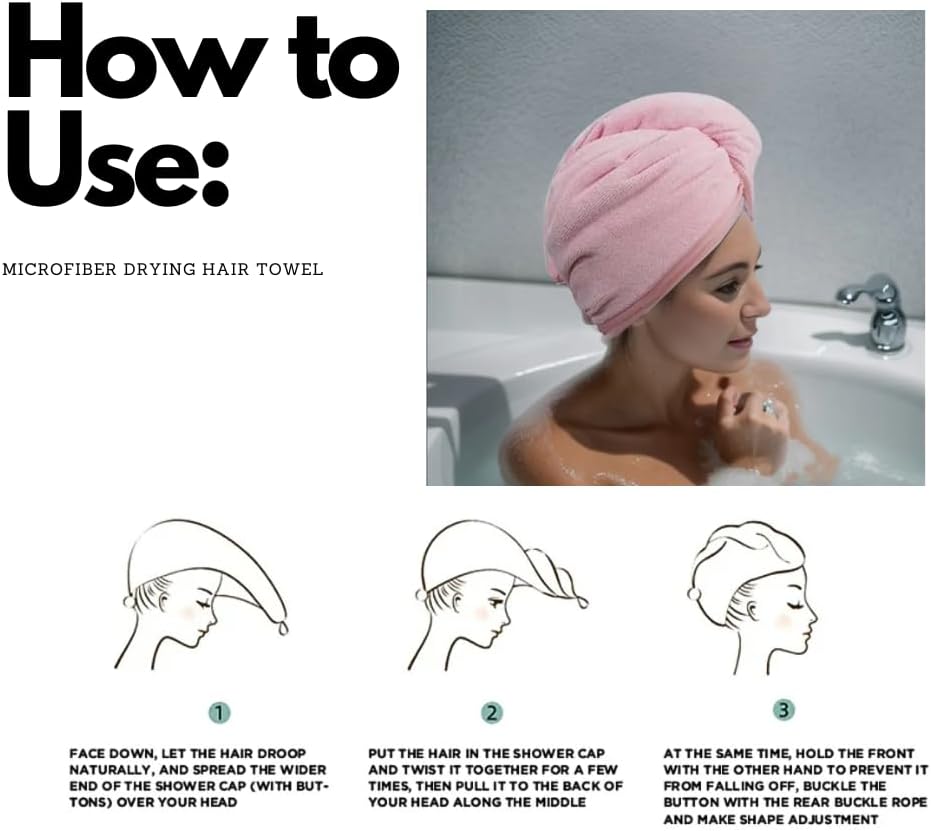 How to Use:

MICROFIBER DRYING HAIR TOWEL

1

FACE DOWN, LET THE HAIR DROOP NATURALLY, AND SPREAD THE WIDER END OF THE SHOWER CAP (WITH BUTTONS) OVER YOUR HEAD

2

PUT THE HAIR IN THE SHOWER CAP AND TWIST IT TOGETHER FOR A FEW TIMES, THEN PULL IT TO THE BACK OF YOUR HEAD ALONG THE MIDDLE

3

AT THE SAME TIME, HOLD THE FRONT WITH THE OTHER HAND TO PREVENT IT FROM FALLING OFF, BUCKLE THE BUTTON WITH THE REAR BUCKLE ROPE AND MAKE SHAPE ADJUSTMENT