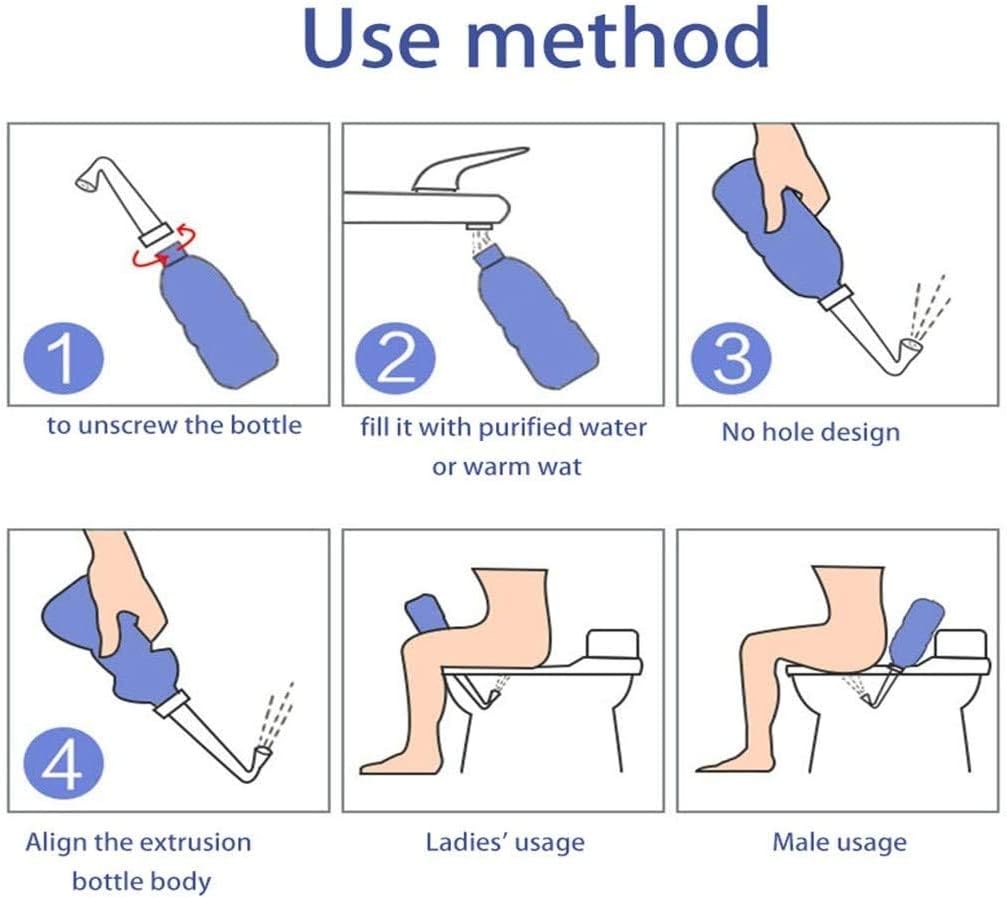 Use method

1
to unscrew the bottle

2
fill it with purified water or warm wat

3
No hole design

4
Align the extrusion bottle body

Ladies' usage

Male usage