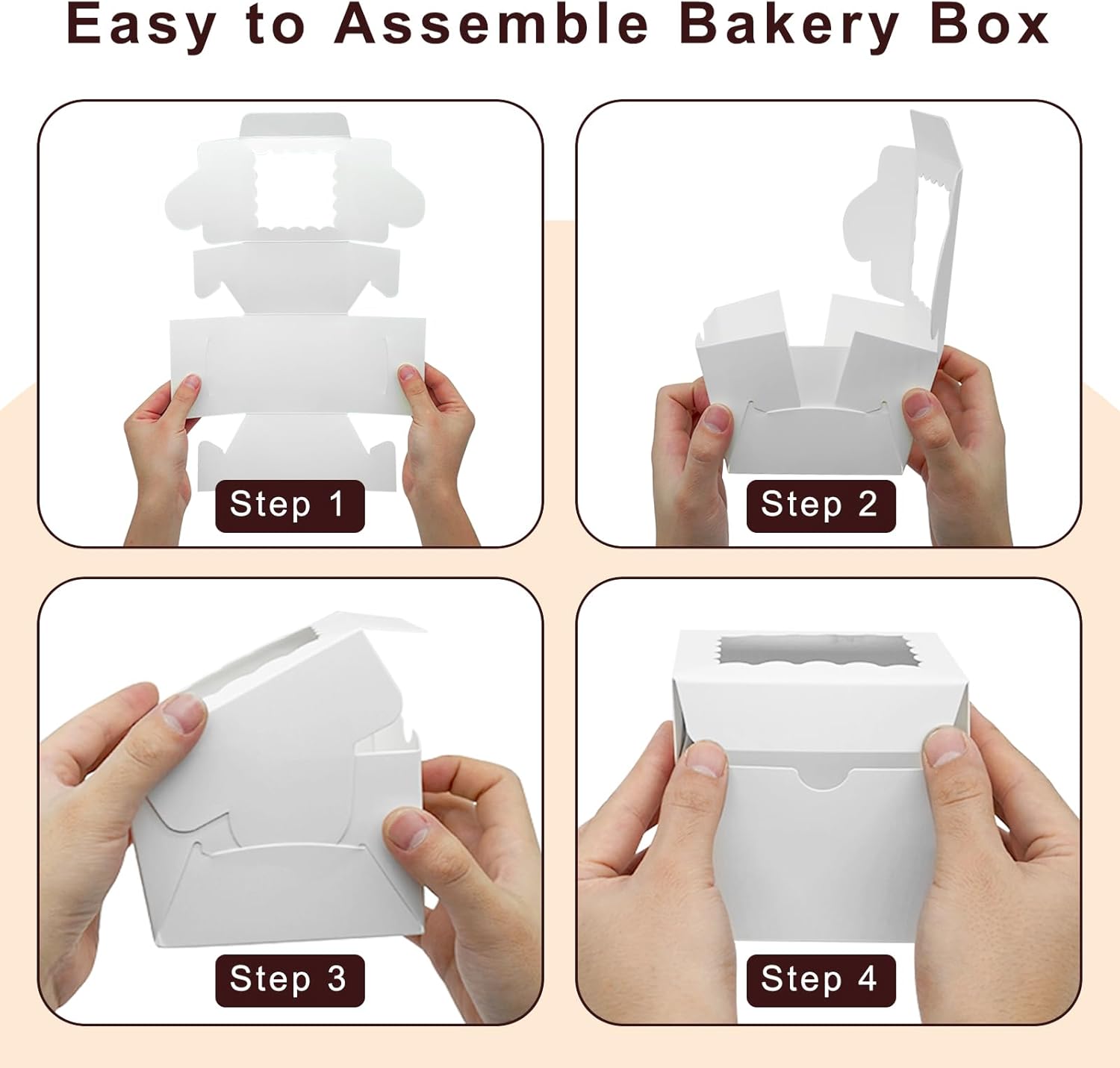 Easy to Assemble Bakery Box

Step 1

Step 2

Step 3

Step 4