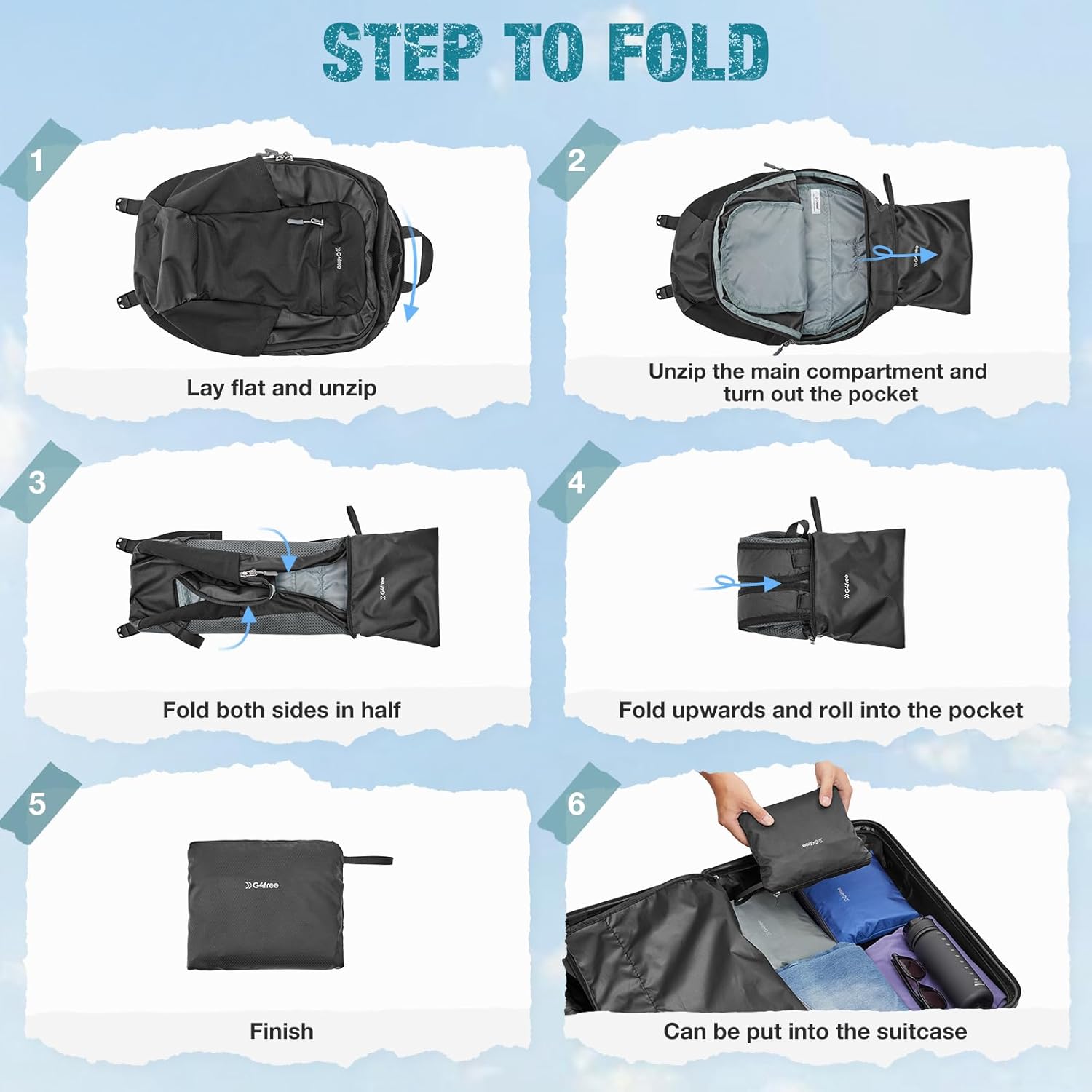 STEP TO FOLD

1

G4free

Lay flat and unzip

2

G4free

Unzip the main compartment and turn out the pocket

3

G4free

Fold both sides in half

4

G4free

Fold upwards and roll into the pocket

5

G4free

Finish

6

G4free

Can be put into the suitcase