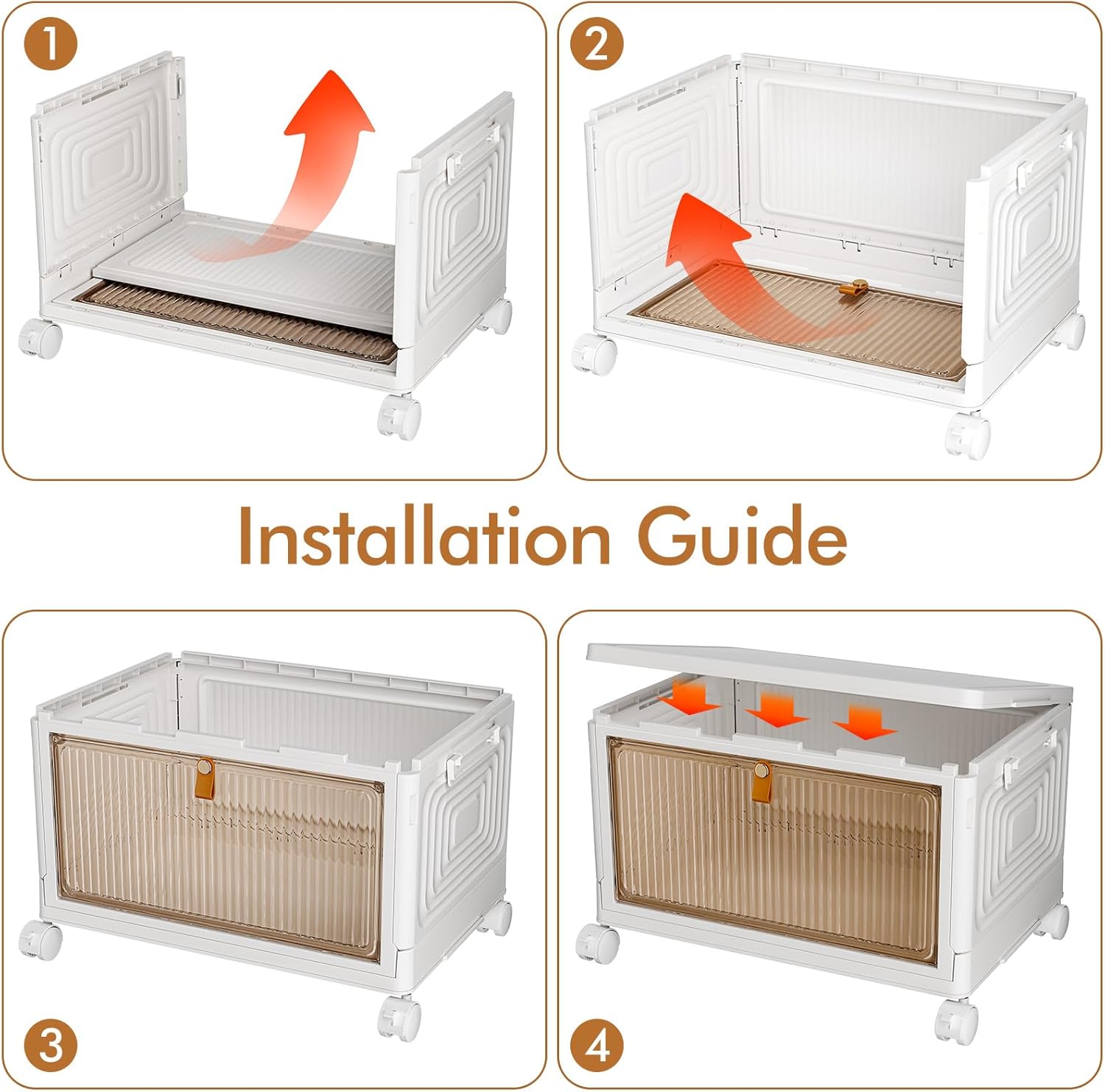 1

2

Installation Guide

3

4