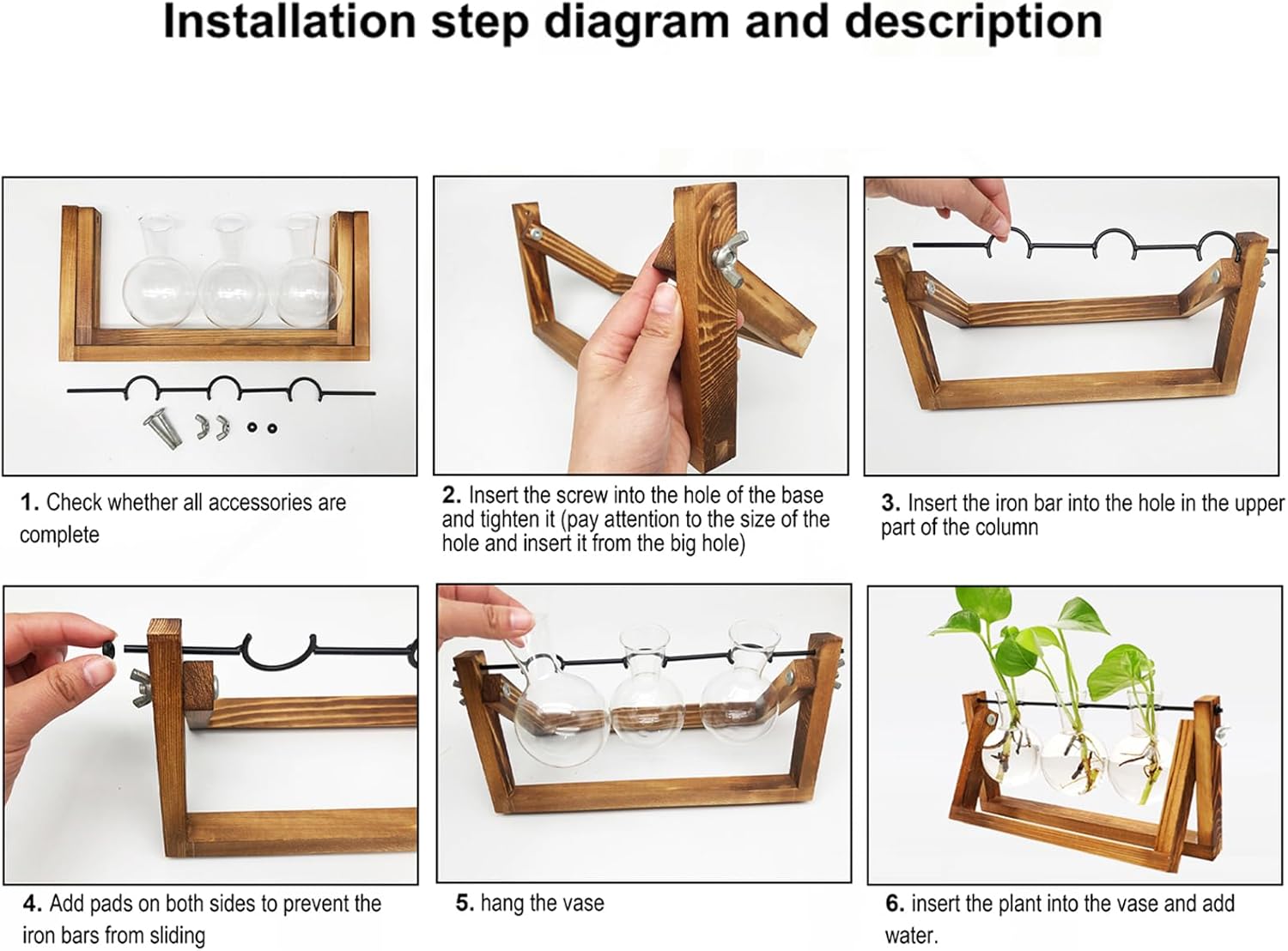 Installation step diagram and description

1. Check whether all accessories are complete

2. Insert the screw into the hole of the base and tighten it (pay attention to the size of the hole and insert it from the big hole)

3. Insert the iron bar into the hole in the upper part of the column

4. Add pads on both sides to prevent the iron bars from sliding

5. hang the vase

6. insert the plant into the vase and add water.