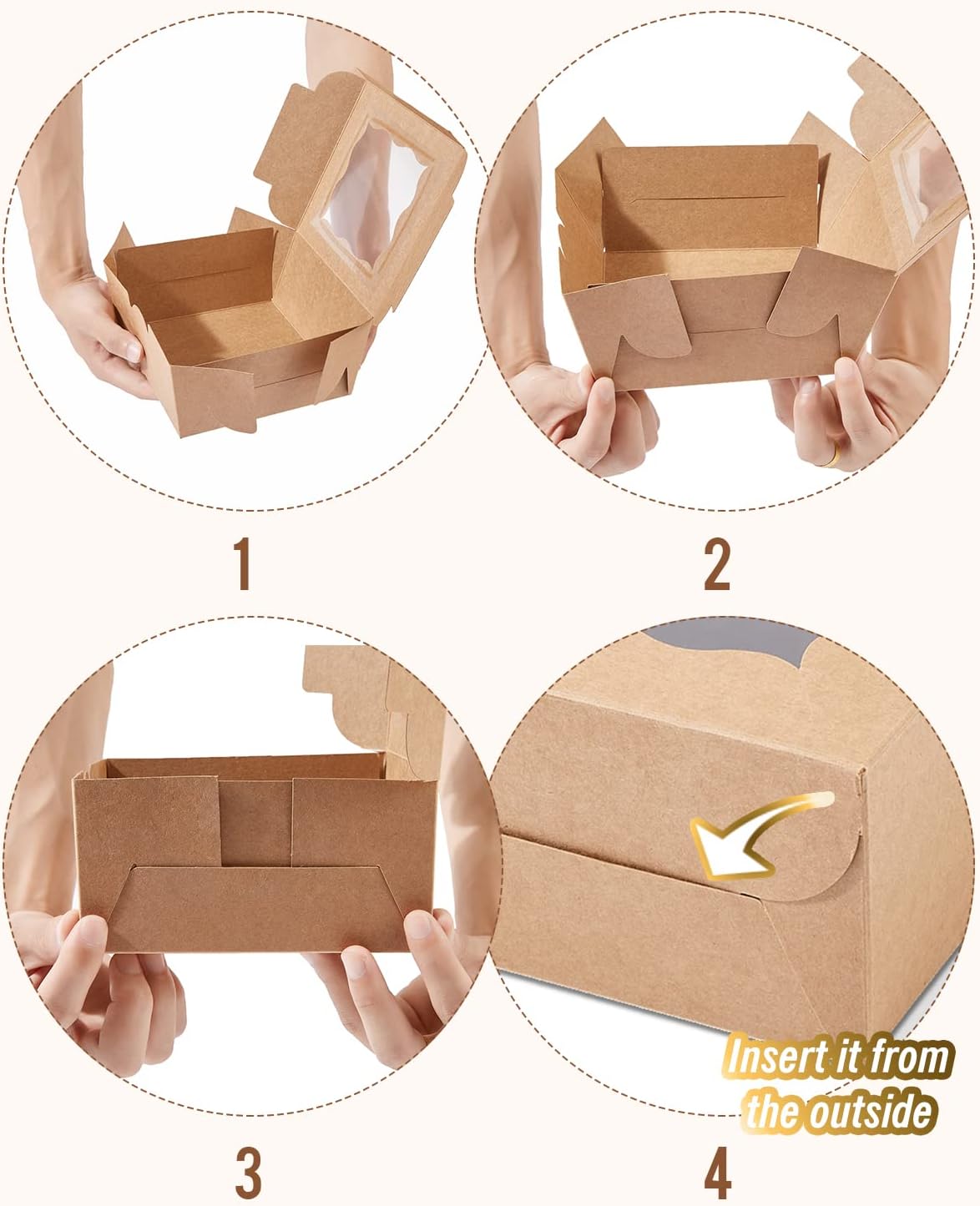 1

2

3

Insert it from the outside

4