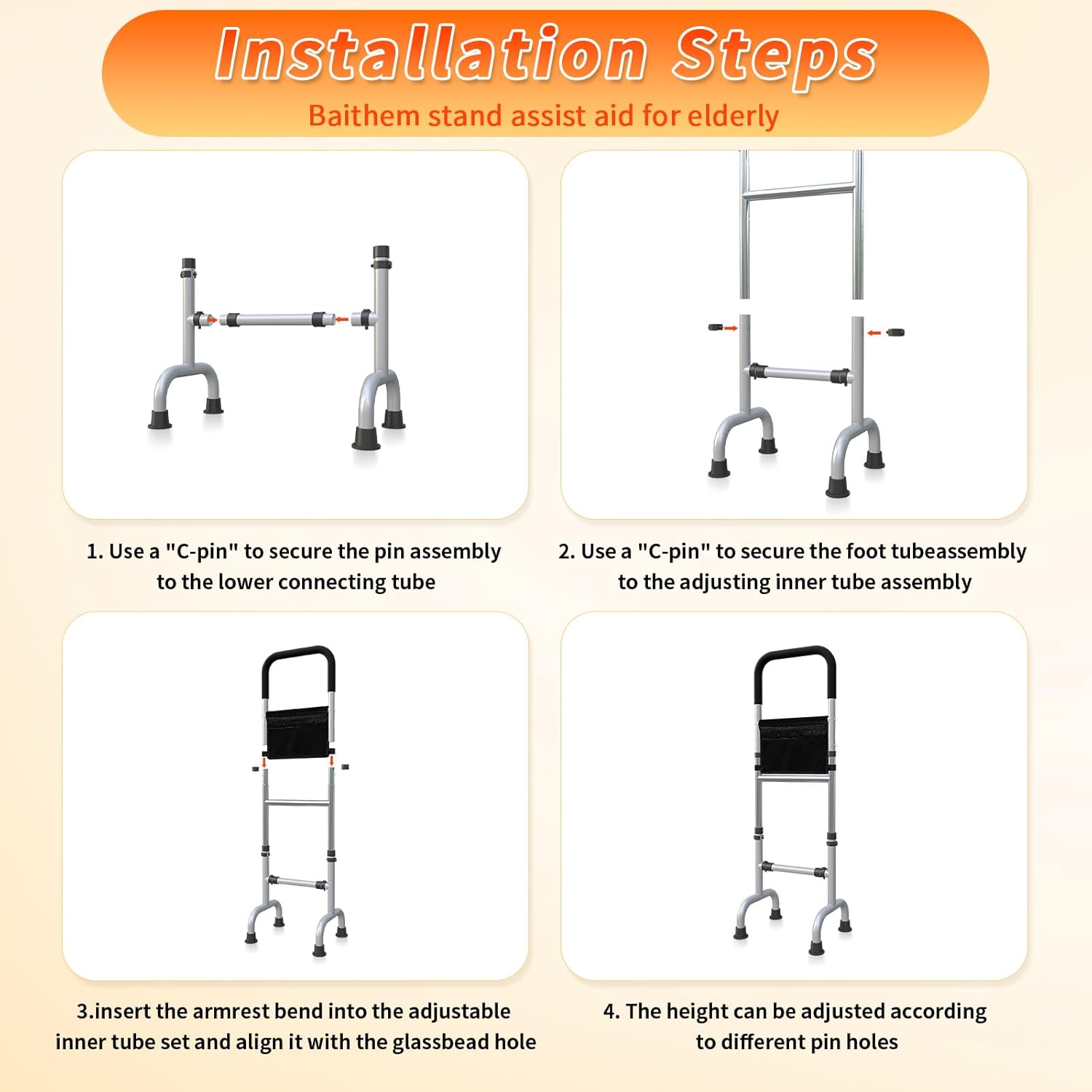 Installation Steps

Baithem stand assist aid for elderly

1. Use a "C-pin" to secure the pin assembly to the lower connecting tube

2. Use a "C-pin" to secure the foot tubeassembly to the adjusting inner tube assembly

3.insert the armrest bend into the adjustable inner tube set and align it with the glassbead hole

4. The height can be adjusted according to different pin holes