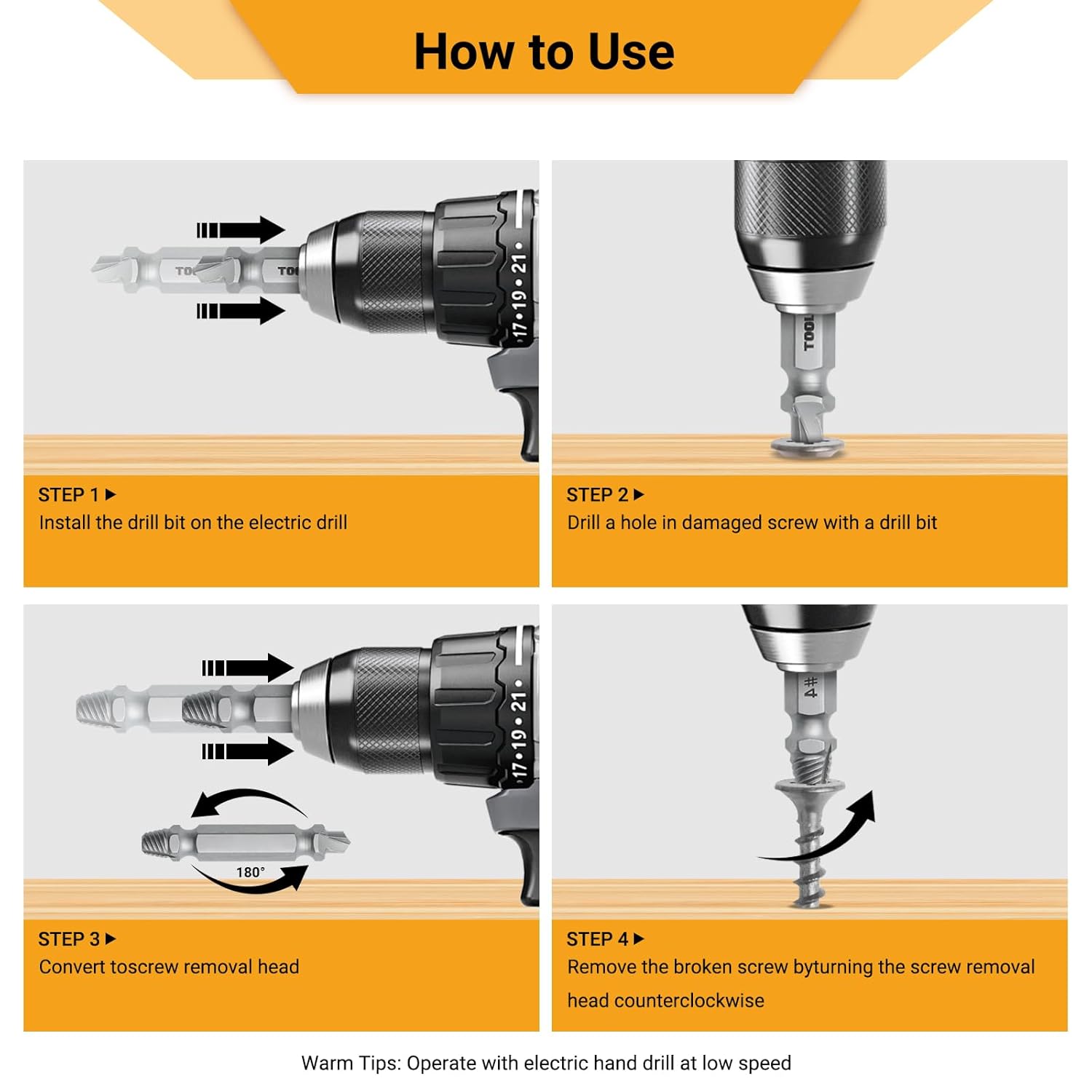 How to Use

TO TO

17•19•21•

STEP 1 ▶
Install the drill bit on the electric drill

TOOL

STEP 2 ▶
Drill a hole in damaged screw with a drill bit

17•19•21•

180°

STEP 3 ▶
Convert toscrew removal head

4#

STEP 4 ▶
Remove the broken screw byturning the screw removal head counterclockwise

Warm Tips: Operate with electric hand drill at low speed