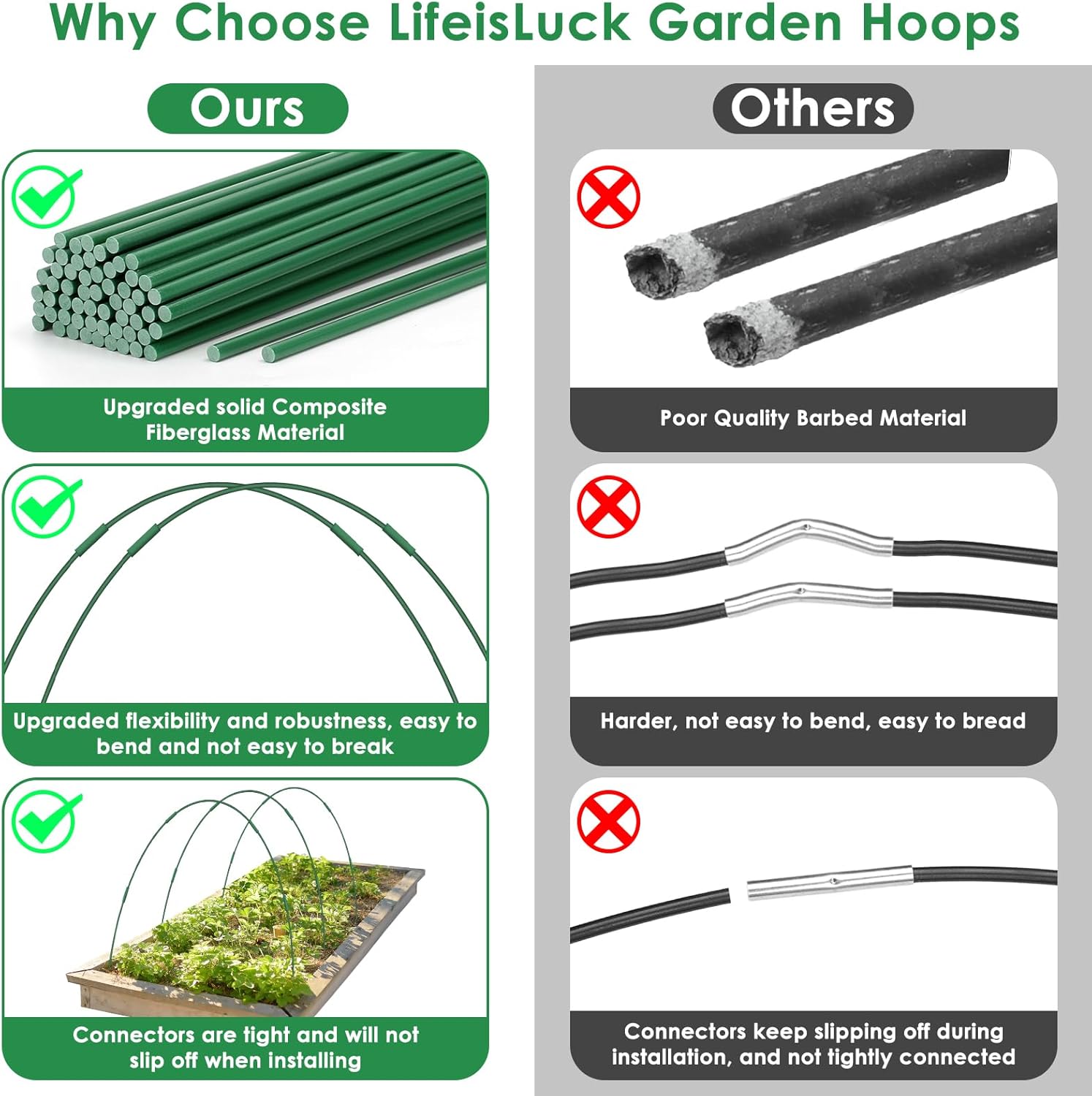 Why Choose LifeisLuck Garden Hoops

Ours

Upgraded solid Composite Fiberglass Material

Upgraded flexibility and robustness, easy to bend and not easy to break

Connectors are tight and will not slip off when installing

Others

Poor Quality Barbed Material

Harder, not easy to bend, easy to bread

Connectors keep slipping off during installation, and not tightly connected