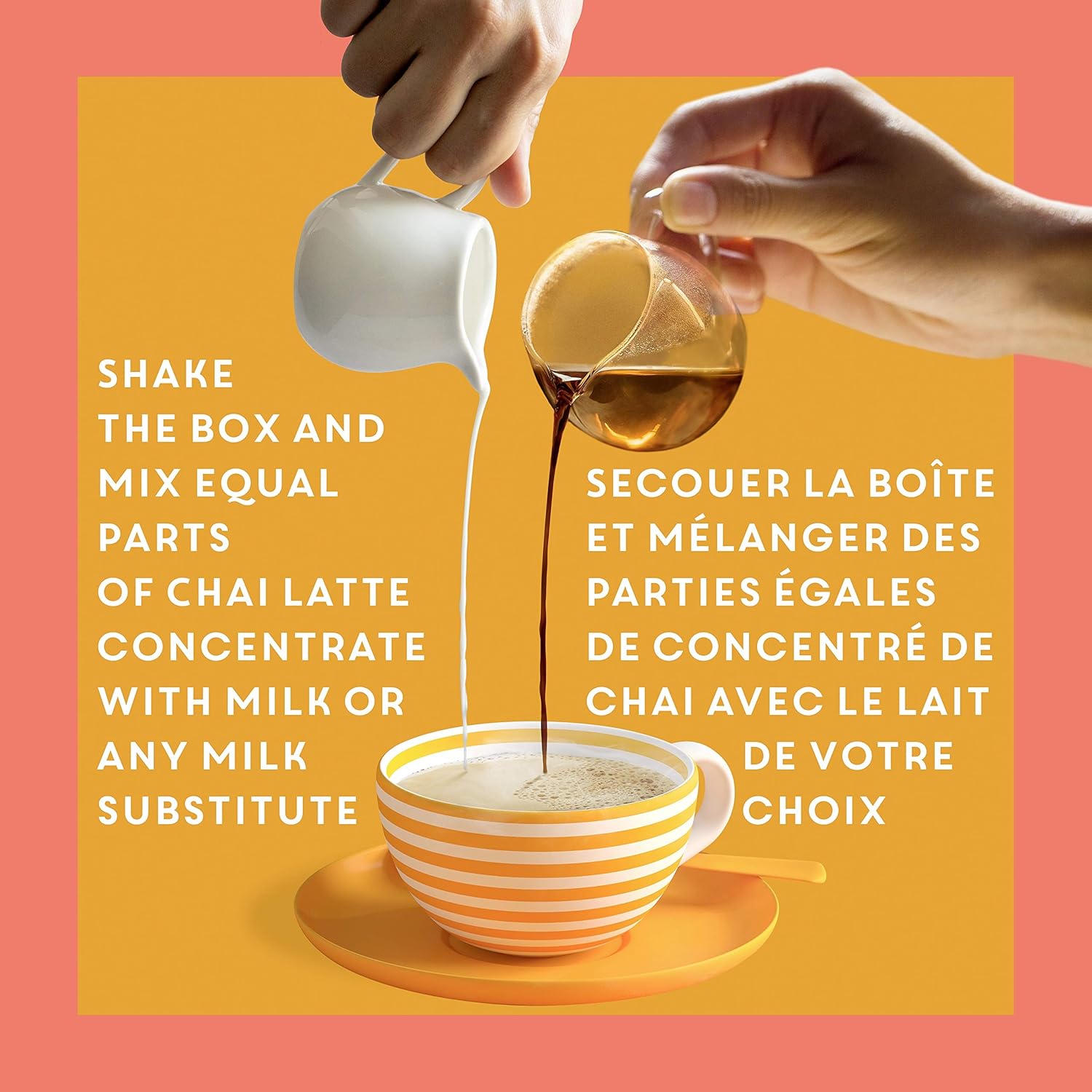 SHAKE THE BOX AND MIX EQUAL PARTS OF CHAI LATTE CONCENTRATE WITH MILK OR ANY MILK SUBSTITUTE

SECOUER LA BOÎTE ET MÉLANGER DES PARTIES ÉGALES DE CONCENTRÉ DE CHAI AVEC LE LAIT DE VOTRE CHOIX